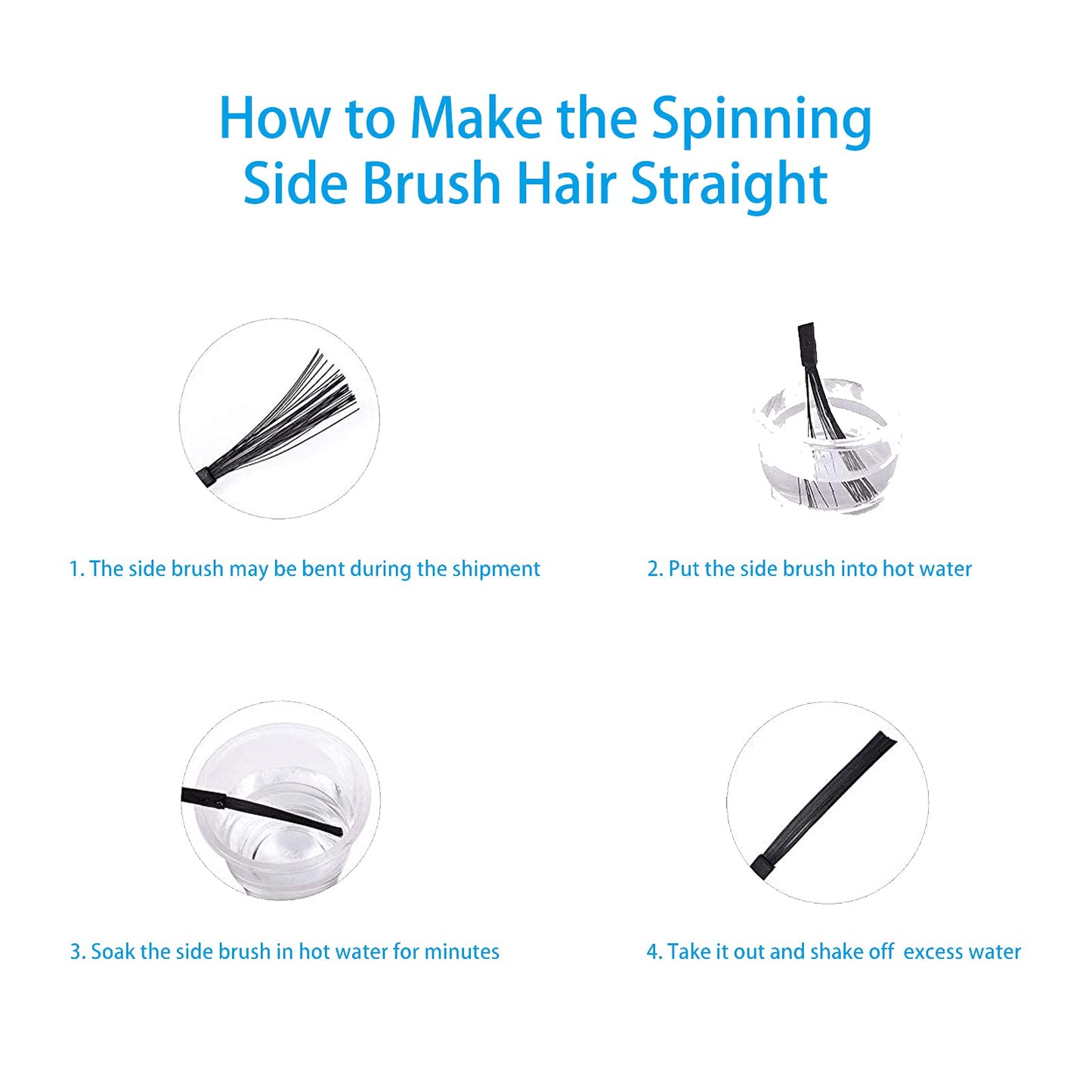 How to Make the Spinning Side Brush Hair Straight

1. The side brush may be bent during the shipment

2. Put the side brush into hot water

3. Soak the side brush in hot water for minutes

4. Take it out and shake off excess water